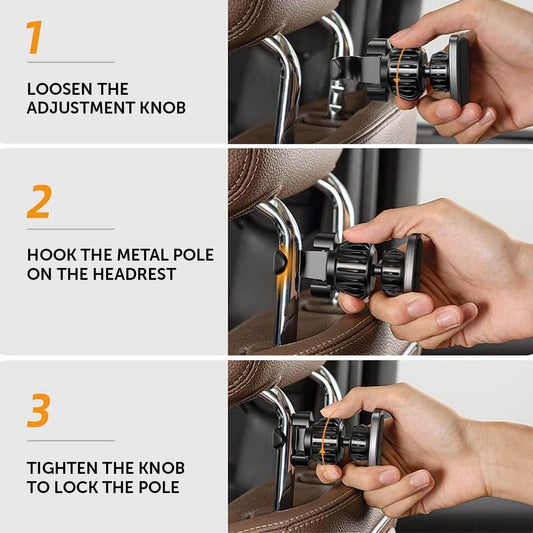 1

LOOSEN THE ADJUSTMENT KNOB

2

HOOK THE METAL POLE ON THE HEADREST

3

TIGHTEN THE KNOB TO LOCK THE POLE